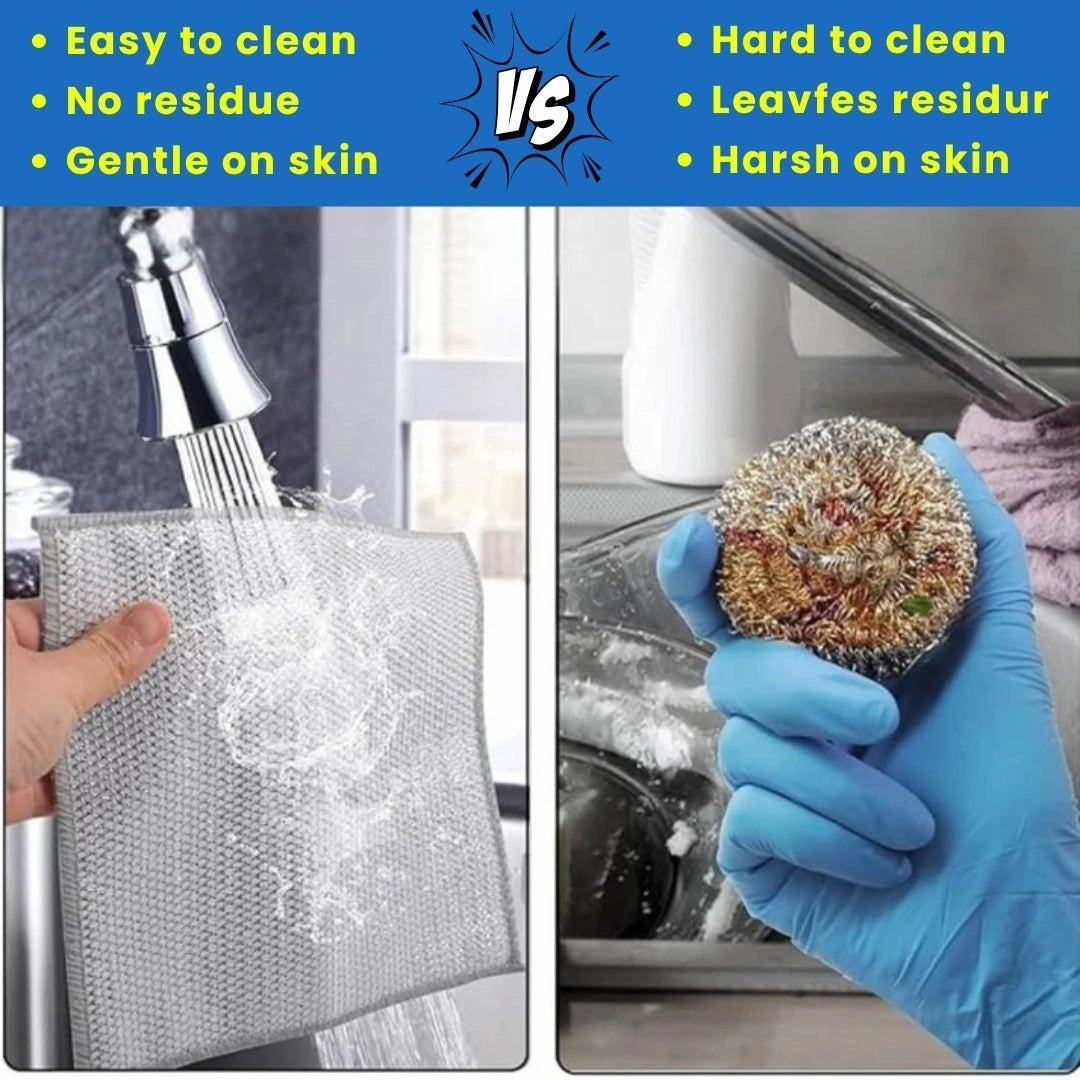 • Easy to clean
• No residue
• Gentle on skin

VS

• Hard to clean
• Leavfes residur
• Harsh on skin